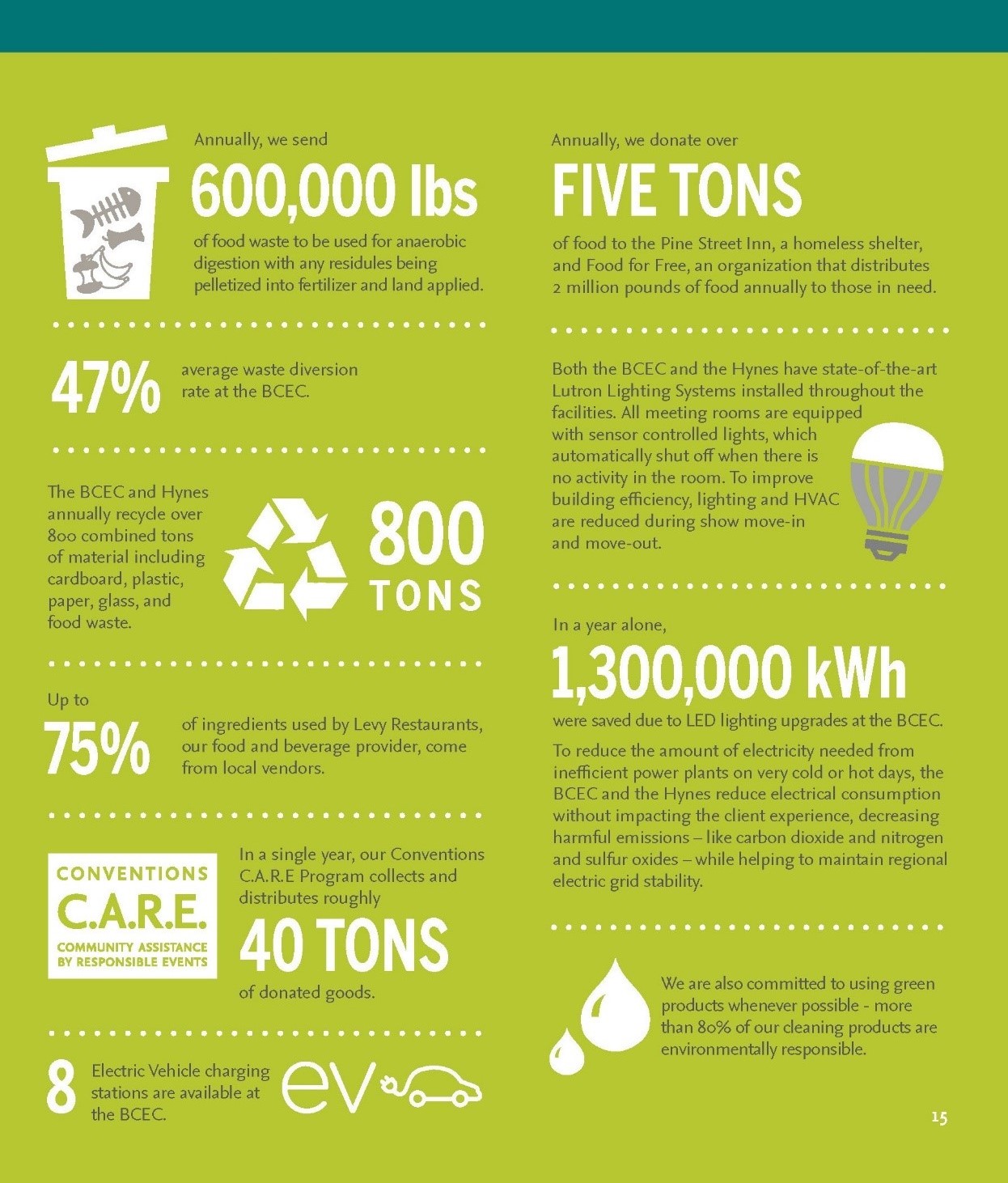 Annually, we send

600,000 lbs

of food waste to be used for anaerobic digestion with any residules being pelletized into fertilizer and land applied.

47%

average waste diversion rate at the BCEC.

The BCEC and Hynes annually recycle over 800 combined tons of material including cardboard, plastic, paper, glass, and food waste.

800 TONS

Up to

75%

of ingredients used by Levy Restaurants, our food and beverage provider, come from local vendors.

CONVENTIONS C.A.R.E. COMMUNITY ASSISTANCE BY RESPONSIBLE EVENTS

In a single year, our Conventions C.A.R.E Program collects and distributes roughly

40 TONS

of donated goods.

8

Electric Vehicle charging stations are available at the BCEC.

ev

Annually, we donate over

FIVE TONS

of food to the Pine Street Inn, a homeless shelter, and Food for Free, an organization that distributes 2 million pounds of food annually to those in need.

Both the BCEC and the Hynes have state-of-the-art Lutron Lighting Systems installed throughout the facilities. All meeting rooms are equipped with sensor controlled lights, which automatically shut off when there is no activity in the room. To improve building efficiency, lighting and HVAC are reduced during show move-in and move-out.

In a year alone,

1,300,000 kWh

were saved due to LED lighting upgrades at the BCEC.

To reduce the amount of electricity needed from inefficient power plants on very cold or hot days, the BCEC and the Hynes reduce electrical consumption without impacting the client experience, decreasing harmful emissions – like carbon dioxide and nitrogen and sulfur oxides – while helping to maintain regional electric grid stability.

We are also committed to using green products whenever possible - more than 80% of our cleaning products are environmentally responsible.

15